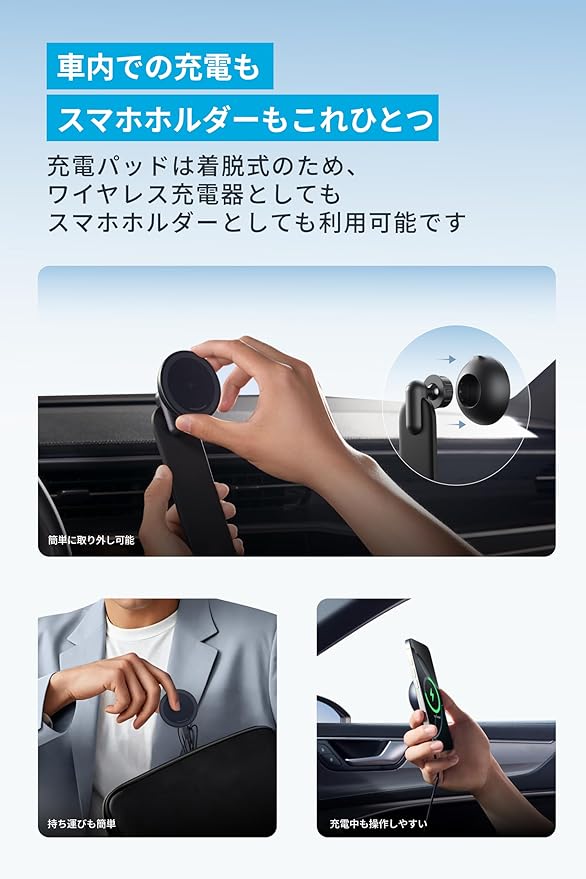 車内での充電も

スマホホルダーもこれひとつ

充電パッドは着脱式のため、
ワイヤレス充電器としても
スマホホルダーとしても利用可能です

簡単に取り外し可能

持ち運びも簡単

充電中も操作しやすい