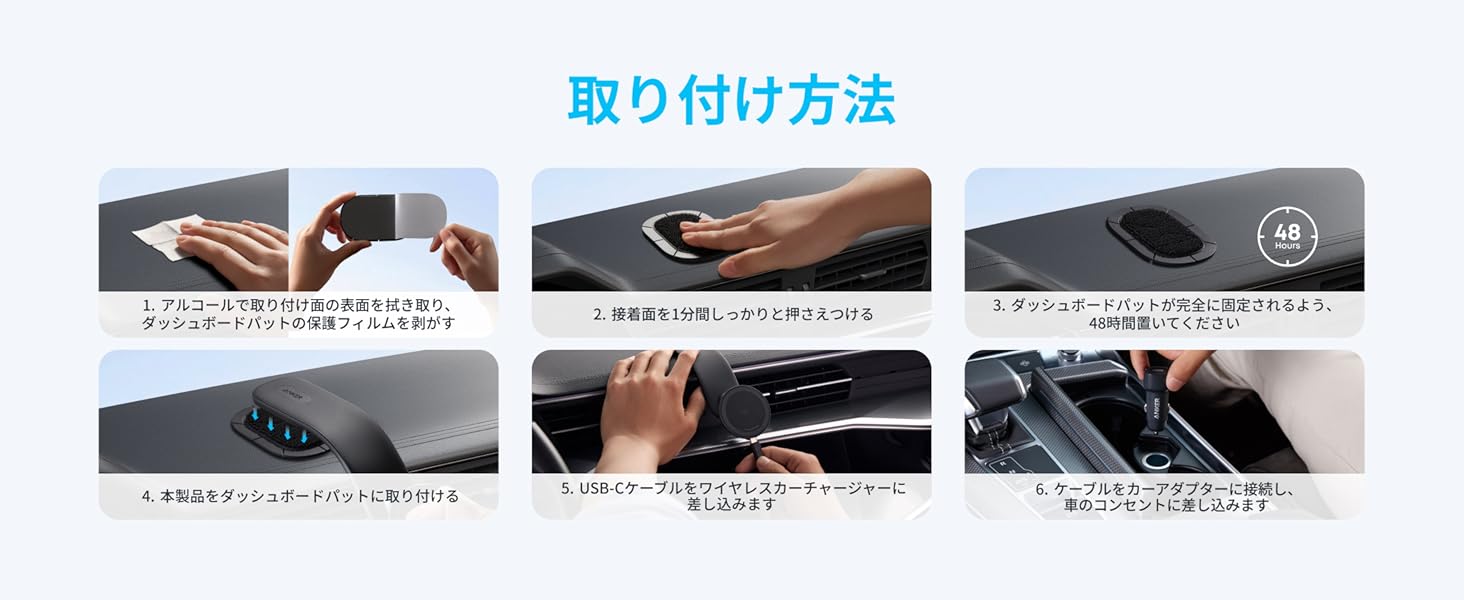 取り付け方法

1. アルコールで取り付け面の表面を拭き取り、ダッシュボードパットの保護フィルムを剥がす

2. 接着面を1分間しっかりと押さえつける

48 Hours

3. ダッシュボードパットが完全に固定されるよう、48時間置いてください

ANKER

4. 本製品をダッシュボードパットに取り付ける

5. USB-Cケーブルをワイヤレスカーチャージャーに差し込みます

ANKER

6. ケーブルをカーアダプターに接続し、車のコンセントに差し込みます